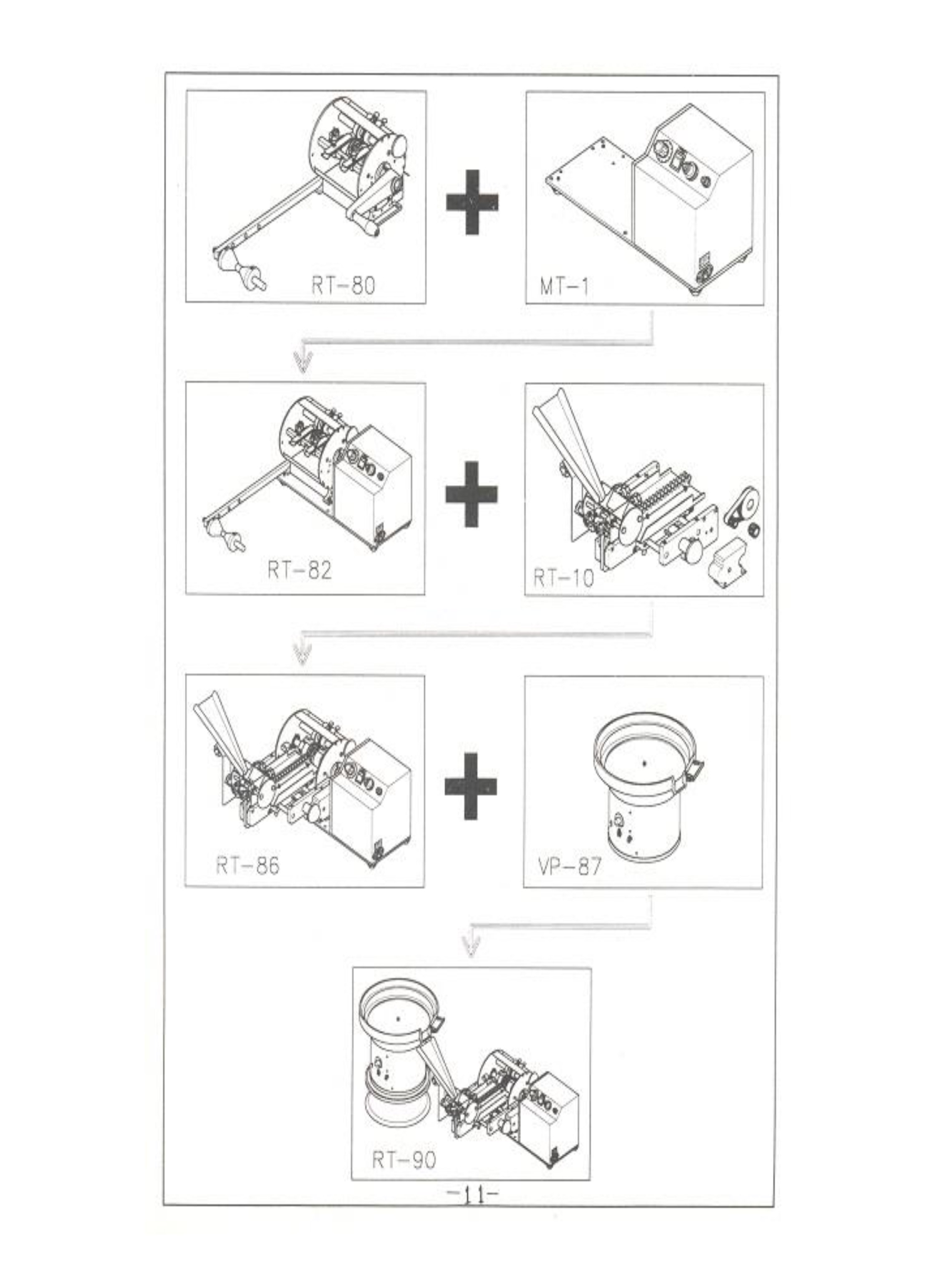 RT-80

MT-1

RT-82

RT-10

RT-86

VP-87

RT-90

-11-